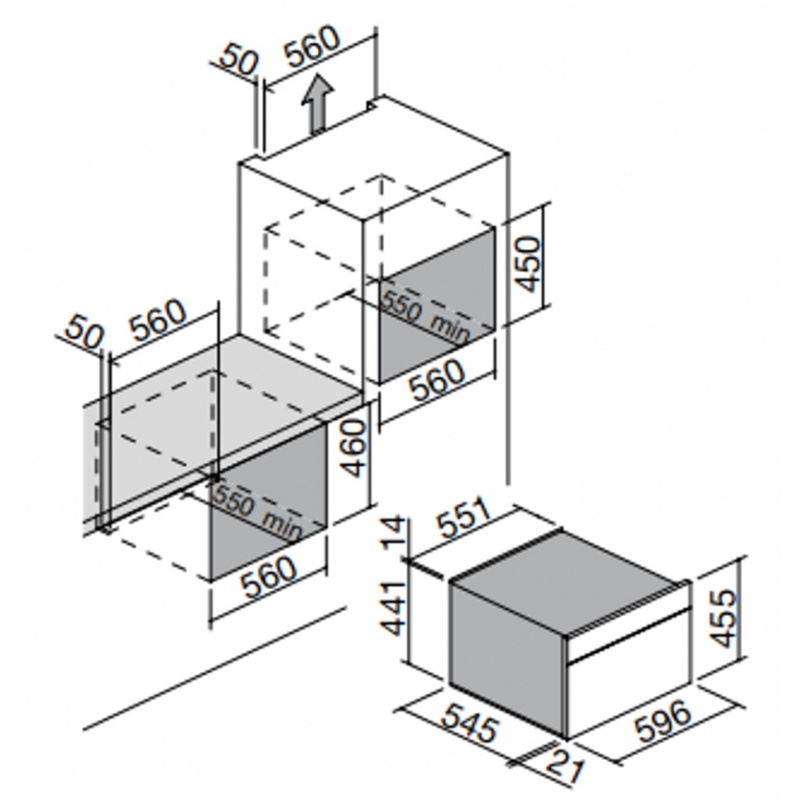 50
560
450
550 min
560
50
560
460
550 min
560
14
551
441
455
545
596
21