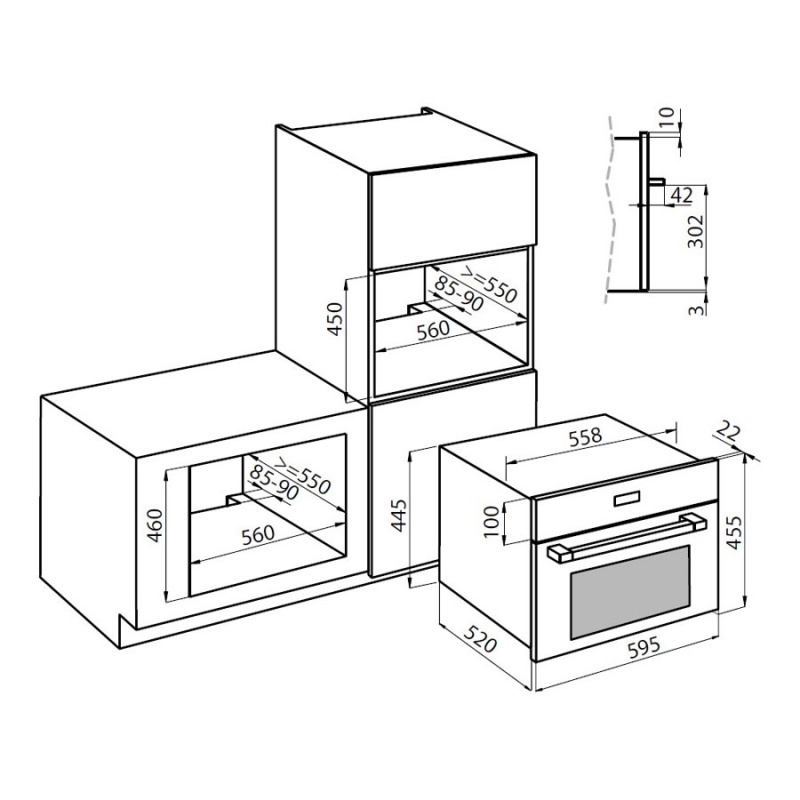 10
42
302
3
450
>=550
85-90
560
460
>=550
85-90
560
445
558
22
100
455
520
595